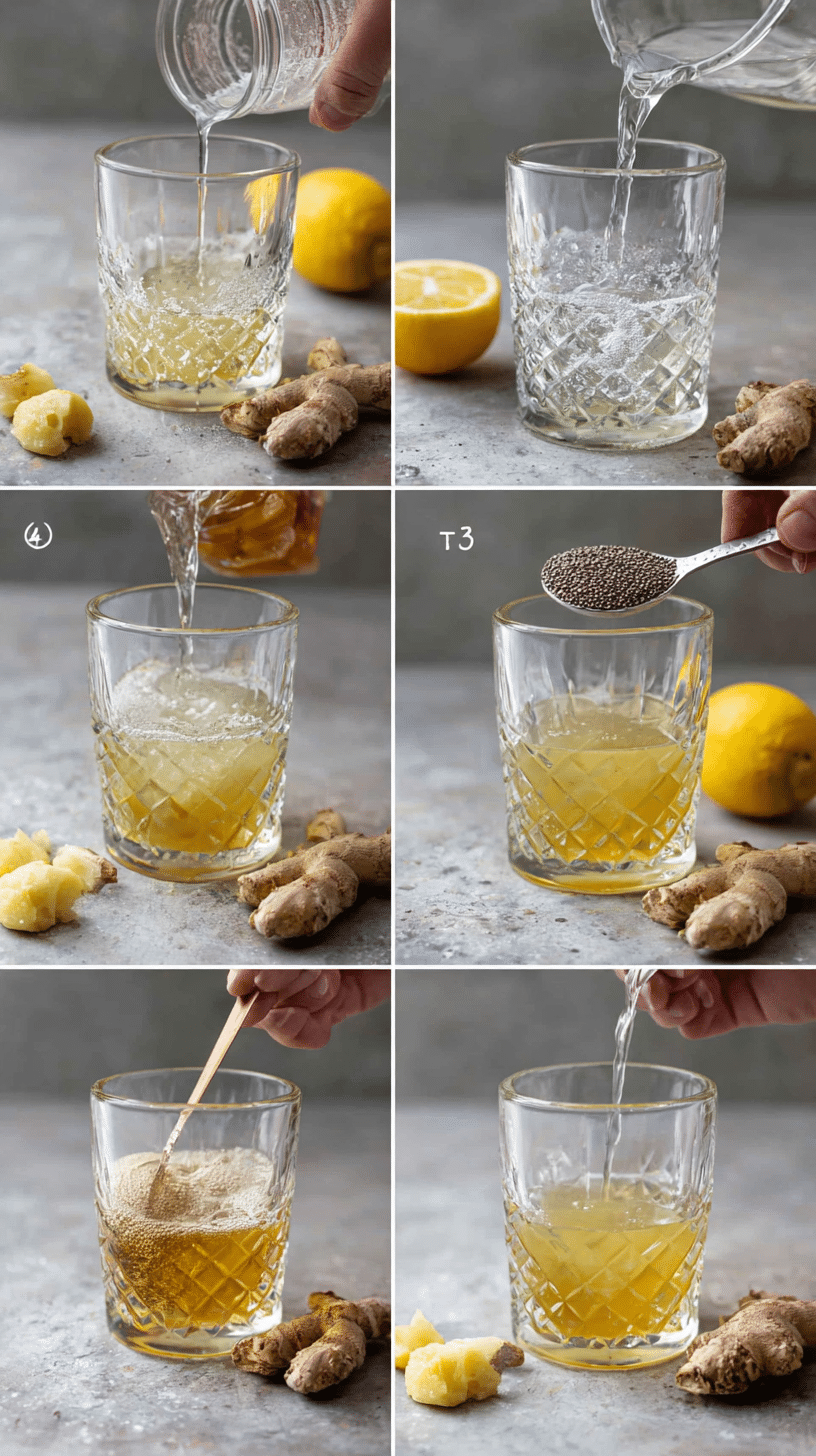 ④

T3